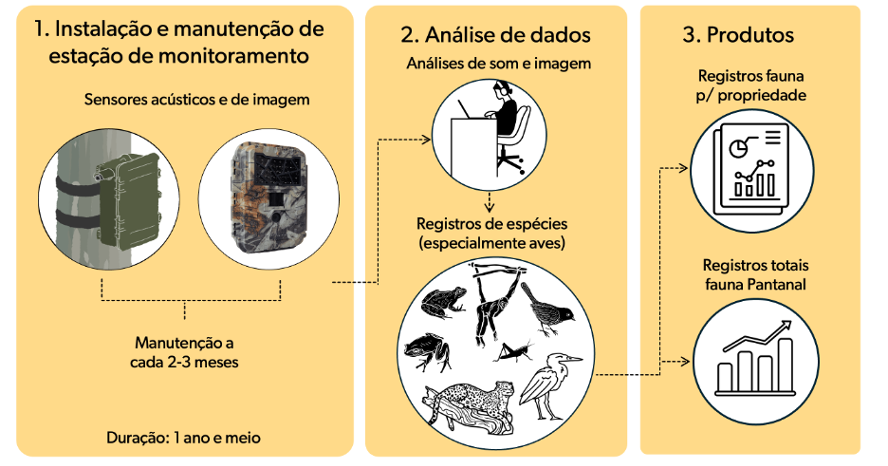 1. Instalação e manutenção de estação de monitoramento

Sensores acústicos e de imagem

Manutenção a cada 2-3 meses

Duração: 1 ano e meio

2. Análise de dados

Análises de som e imagem

Registros de espécies (especialmente aves)

3. Produtos

Registros fauna p/ propriedade

Registros totais fauna Pantanal